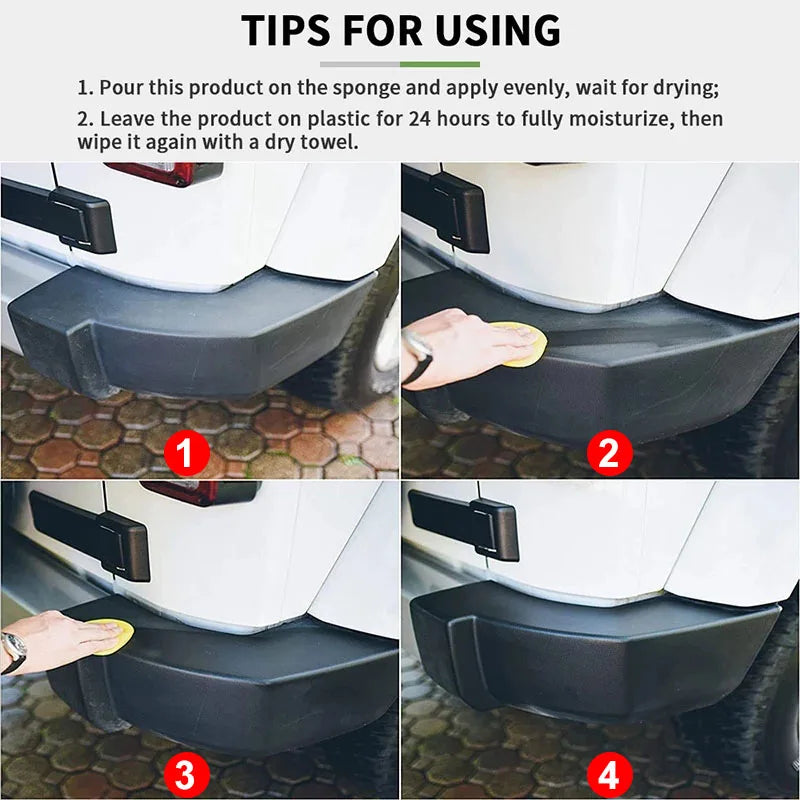 TIPS FOR USING

1. Pour this product on the sponge and apply evenly, wait for drying;

2. Leave the product on plastic for 24 hours to fully moisturize, then wipe it again with a dry towel.

1

2

3

4